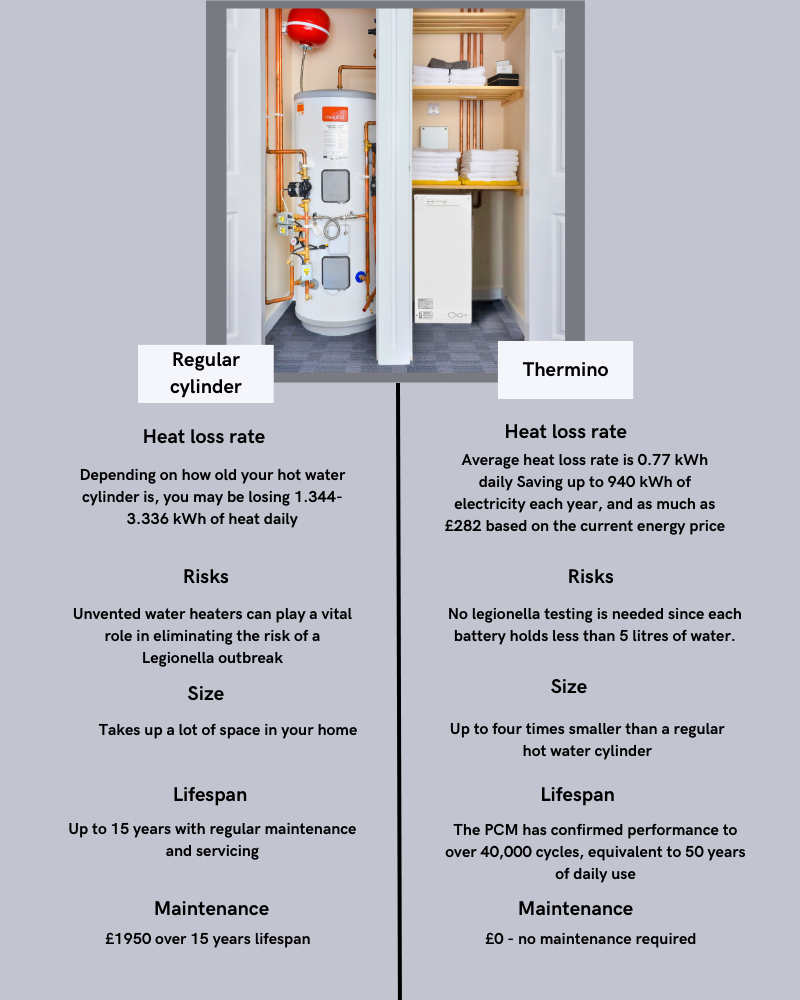 Regular cylinder

Heat loss rate

Depending on how old your hot water cylinder is, you may be losing 1.344-3.336 kWh of heat daily

Risks

Unvented water heaters can play a vital role in eliminating the risk of a Legionella outbreak

Size

Takes up a lot of space in your home

Lifespan

Up to 15 years with regular maintenance and servicing

Maintenance

£1950 over 15 years lifespan

Thermino

Heat loss rate

Average heat loss rate is 0.77 kWh daily Saving up to 940 kWh of electricity each year, and as much as £282 based on the current energy price

Risks

No legionella testing is needed since each battery holds less than 5 litres of water.

Size

Up to four times smaller than a regular hot water cylinder

Lifespan

The PCM has confirmed performance to over 40,000 cycles, equivalent to 50 years of daily use

Maintenance

£0 - no maintenance required